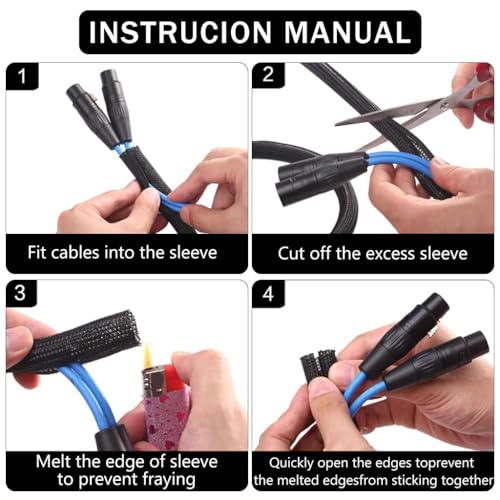 INSTRUCION MANUAL

1

Fit cables into the sleeve

2

Cut off the excess sleeve

3

Melt the edge of sleeve to prevent fraying

4

Quickly open the edges toprevent the melted edgesfrom sticking together